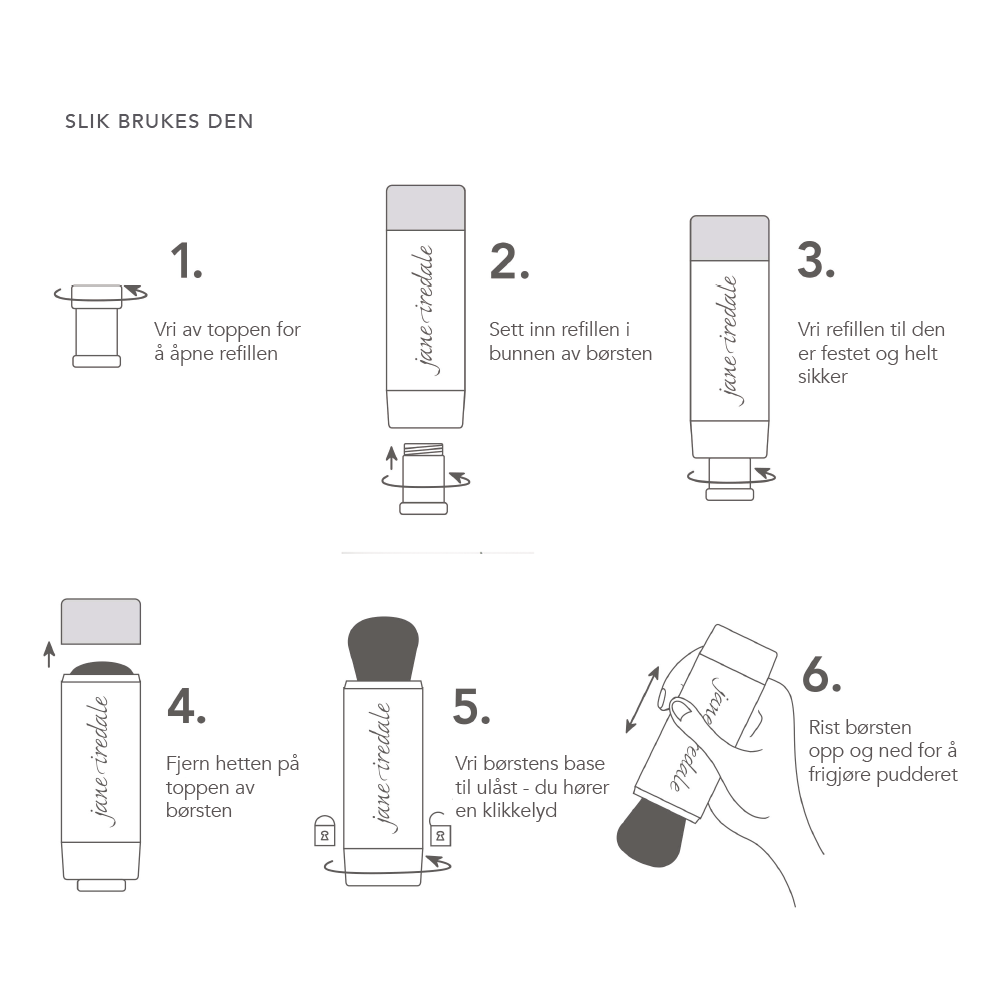 SLIK BRUKES DEN

1.
Vri av toppen for å åpne refillen

jane iredale

2.
Sett inn refillen i bunnen av børsten

jane iredale

3.
Vri refillen til den er festet og helt sikker

jane iredale

4.
Fjern hetten på toppen av børsten

jane iredale

5.
Vri børstens base til ulåst - du hører en klikkelyd

jane iredale

6.
Rist børsten opp og ned for å frigjøre pudderet